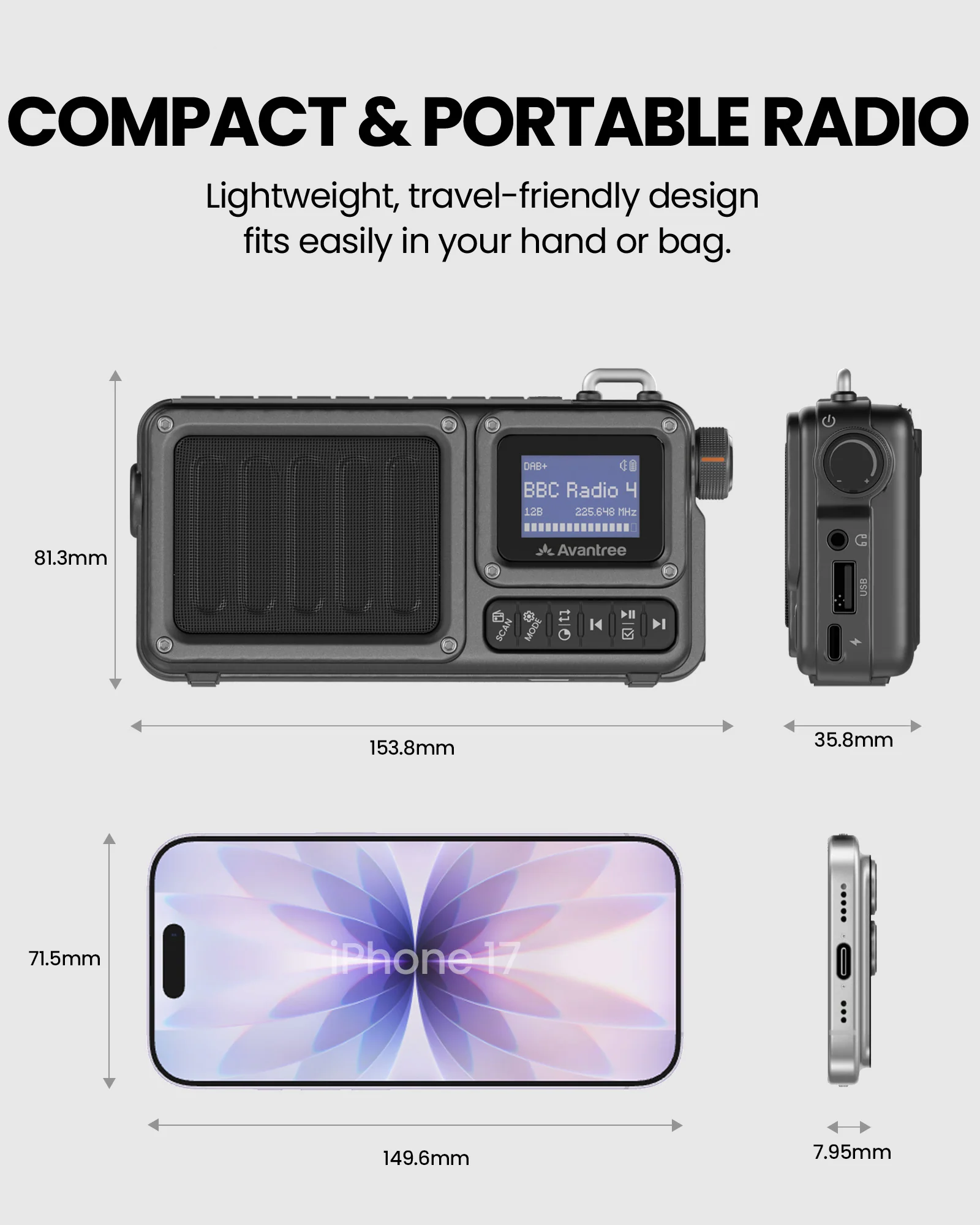 COMPACT & PORTABLE RADIO

Lightweight, travel-friendly design fits easily in your hand or bag.

81.3mm

DAB+

BBC Radio 4

12B 225.648 MHz

Avantree

SCAN

MODE

USB

153.8mm

35.8mm

71.5mm

iPhone 17

149.6mm

7.95mm